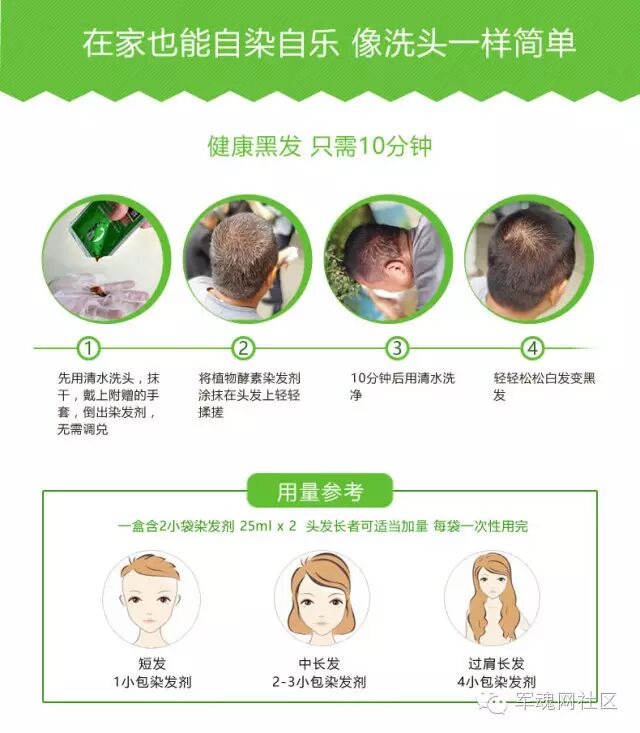 在家也能自染自乐 像洗头一样简单

健康黑发 只需10分钟

①

先用清水洗头，抹干，戴上附赠的手套，倒出染发剂，无需调兑

②

将植物酵素染发剂涂抹在头发上轻轻揉搓

③

10分钟后用清水洗净

④

轻轻松松白发变黑发

用量参考

一盒含2小袋染发剂 25ml x 2 头发长者可适当加量 每袋一次性用完

短发
1小包染发剂

中长发
2-3小包染发剂

过肩长发
4小包染发剂

军魂网社区