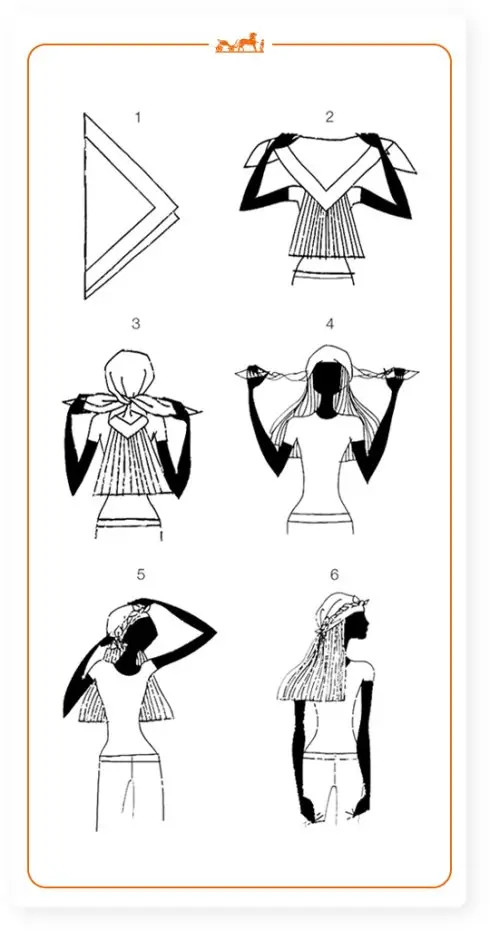 1

2

3

4

5

6