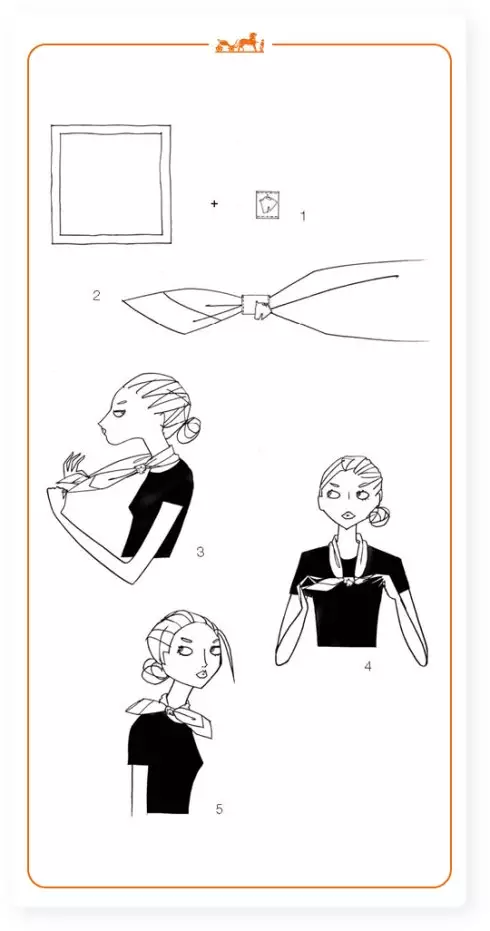 +
1
2
3
4
5