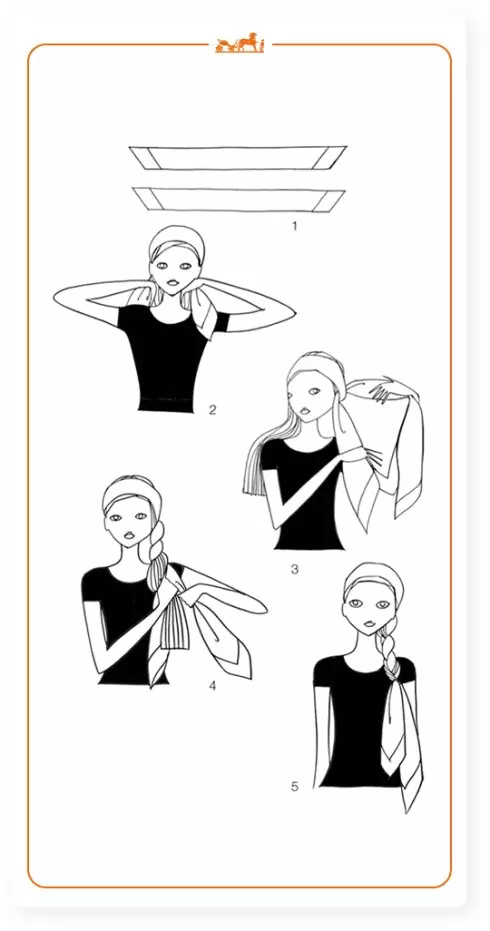 1

2

3

4

5