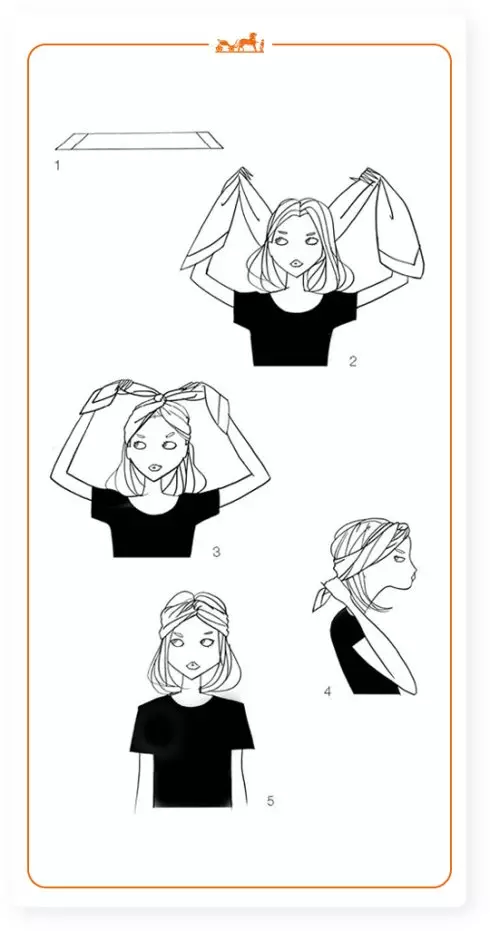 1

2

3

4

5