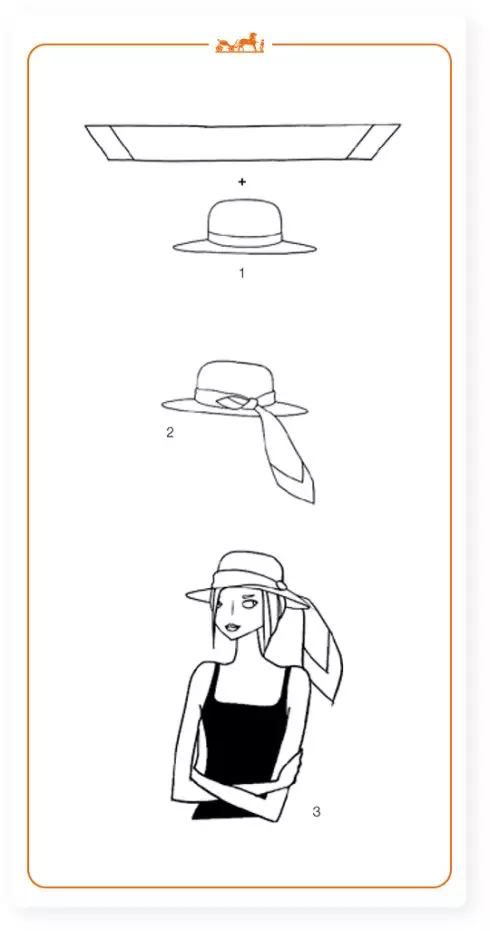 +

1

2

3