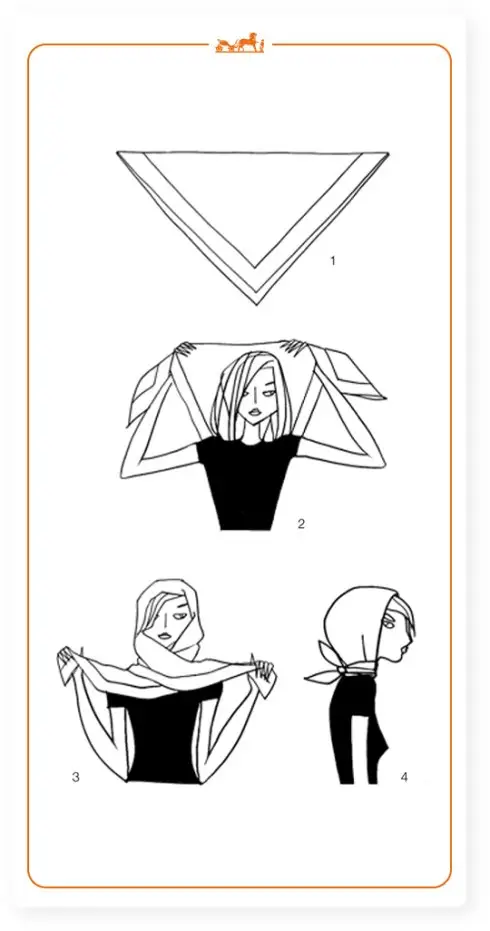 1

2

3

4