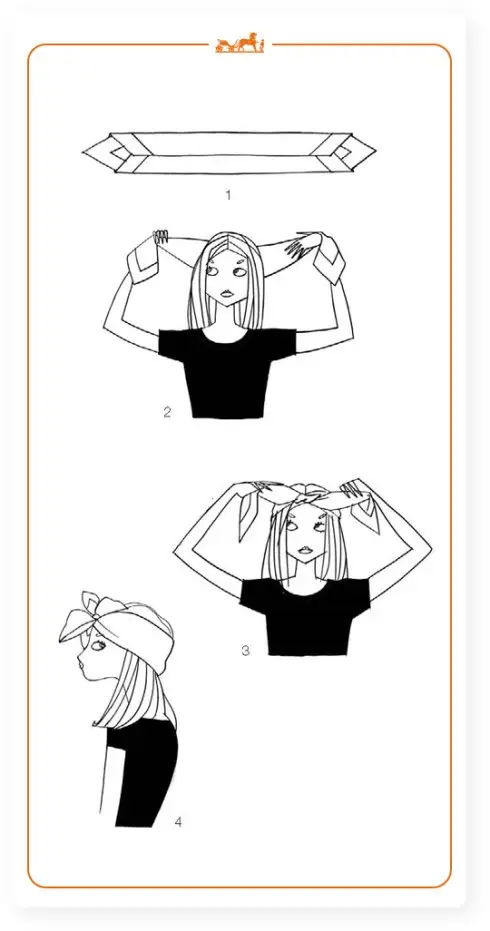 1

2

3

4