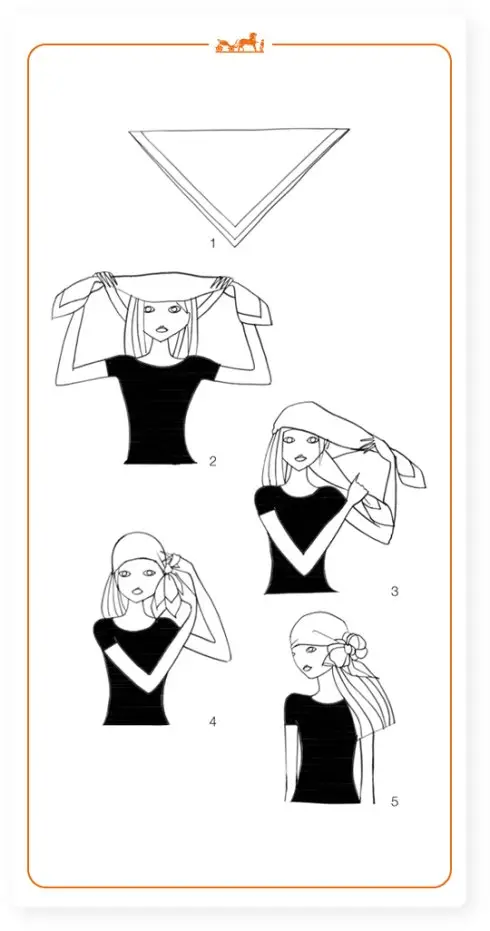 1

2

3

4

5