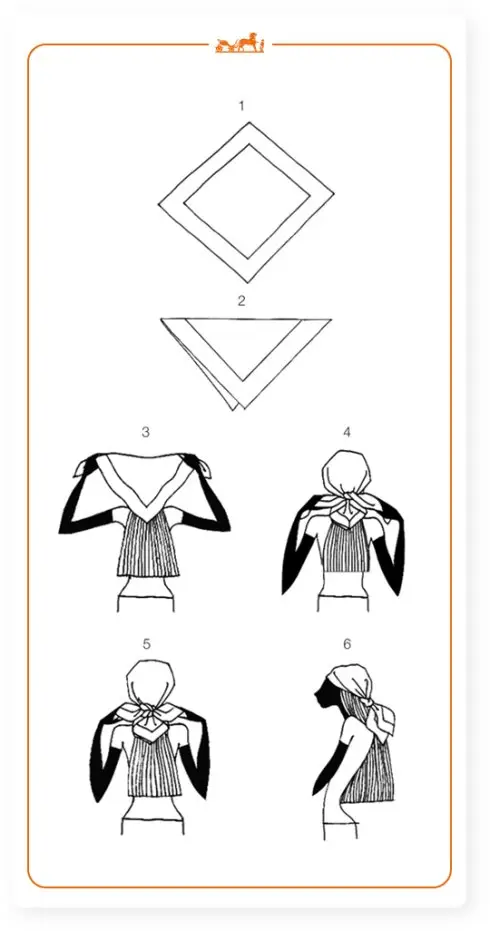 1

2

3

4

5

6