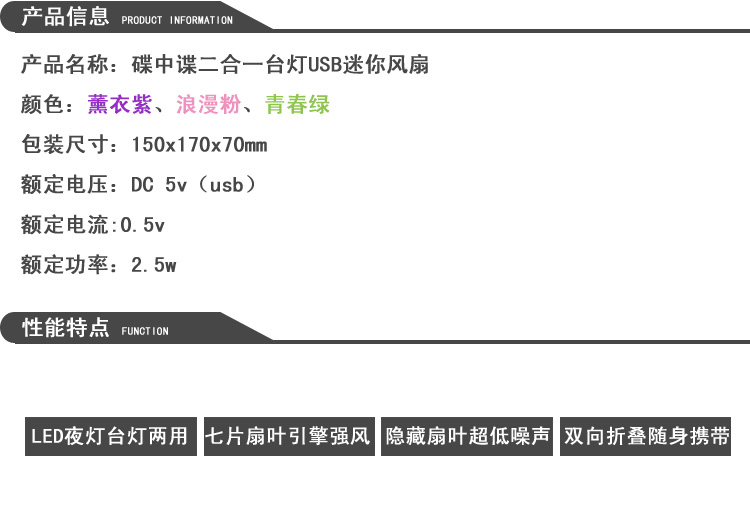 产品信息 PRODUCT INFORMATION

产品名称：碟中谍二合一台灯USB迷你风扇

颜色：薰衣紫、浪漫粉、青春绿

包装尺寸：150x170x70mm

额定电压：DC 5v（usb）

额定电流:0.5v

额定功率：2.5w

性能特点 FUNCTION

LED夜灯台灯两用 七片扇叶引擎强风 隐藏扇叶超低噪声 双向折叠随身携带