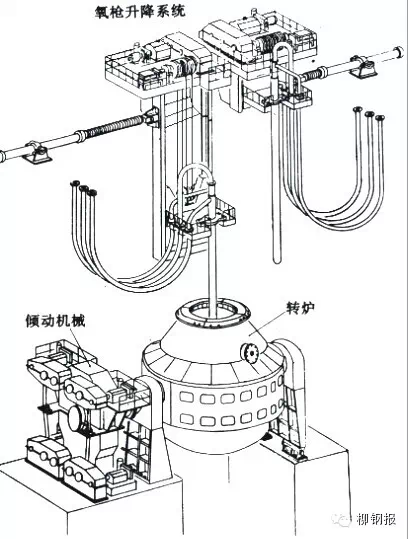 氧枪升降系统

转炉

倾动机械

柳钢报