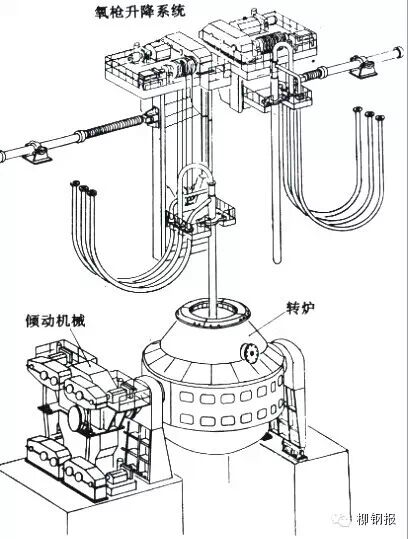 氧枪升降系统

转炉

倾动机械

柳钢报