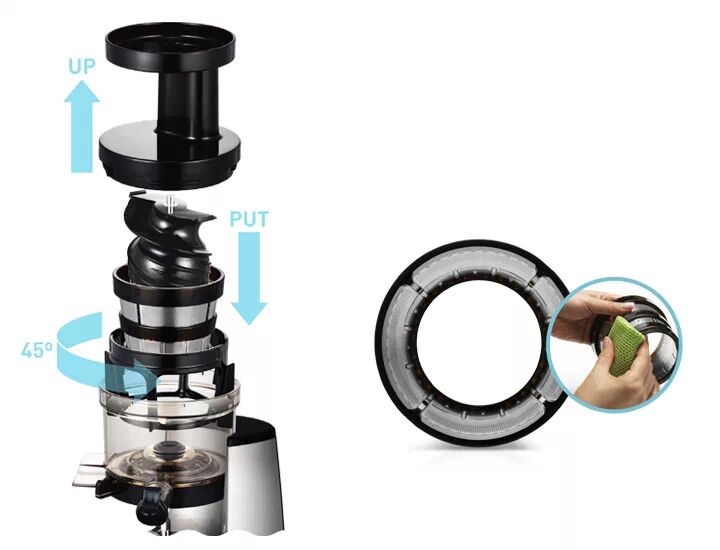 UP

PUT

45°