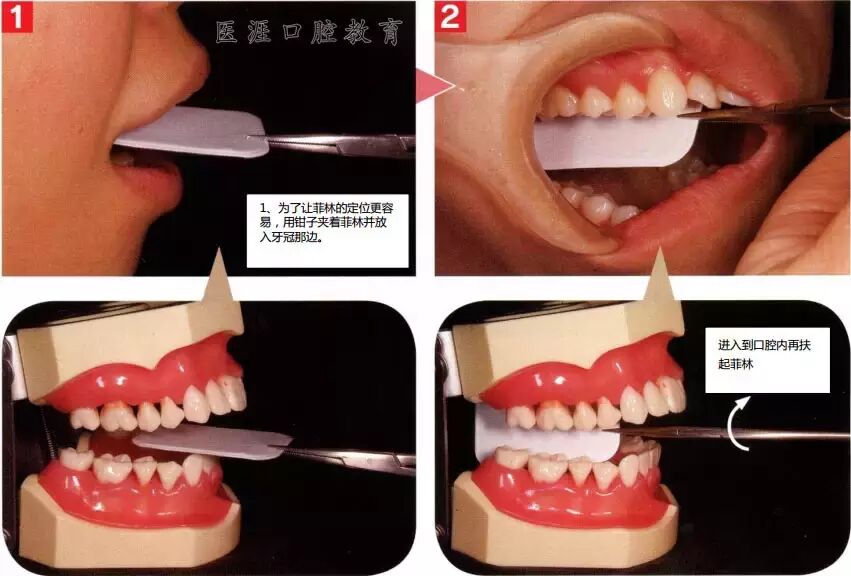 1

医涯口腔教育

1、为了让菲林的定位更容易，用钳子夹着菲林并放入牙冠那边。

2

进入到口腔内再扶起菲林