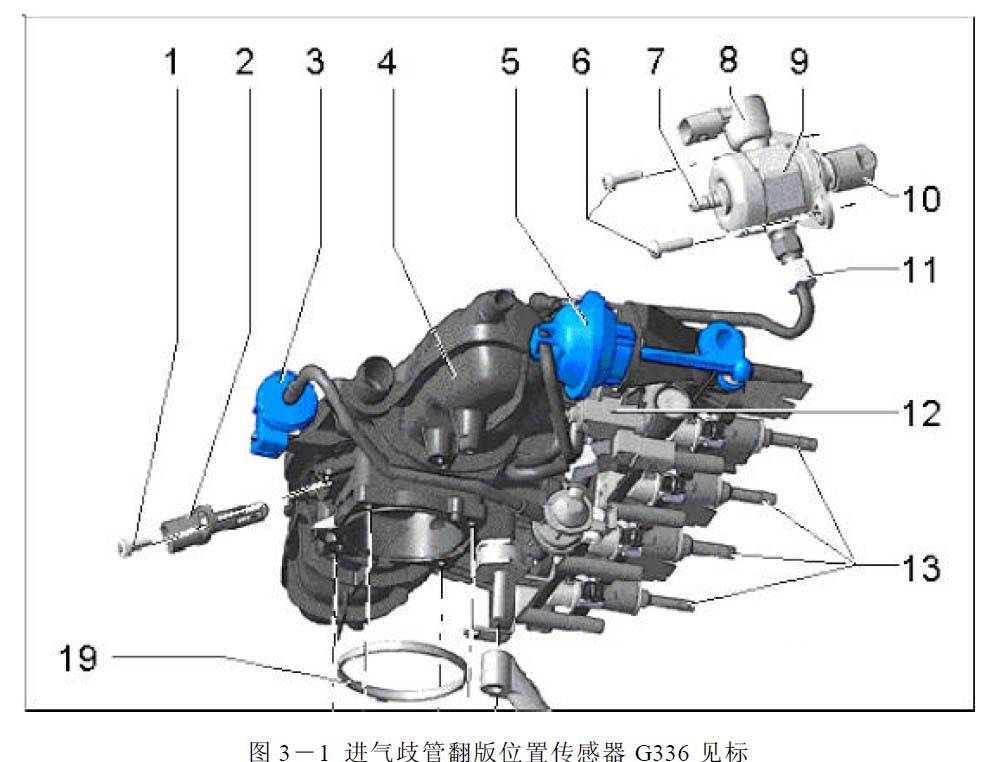 1 2 3 4 5 6 7 8 9

10

11

12

13

19

图 3－1 进气歧管翻版位置传感器 G336 见标