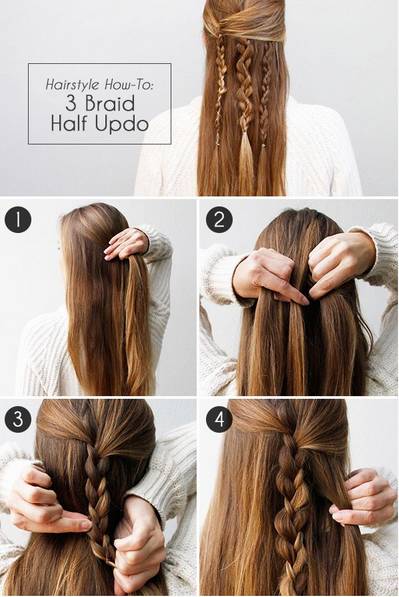 Hairstyle How-To:
3 Braid
Half Updo

1

2

3

4