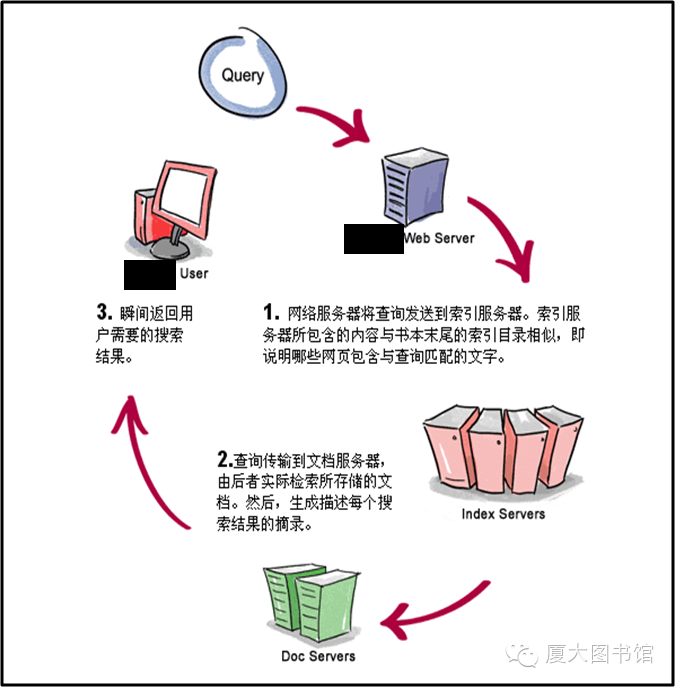 Query

Web Server

User

3. 瞬间返回用户需要的搜索结果。

1. 网络服务器将查询发送到索引服务器。索引服务器所包含的内容与书本末尾的索引目录相似，即说明哪些网页包含与查询匹配的文字。

2.查询传输到文档服务器，由后者实际检索所存储的文档。然后，生成描述每个搜索结果的摘录。

Index Servers

Doc Servers

厦大图书馆