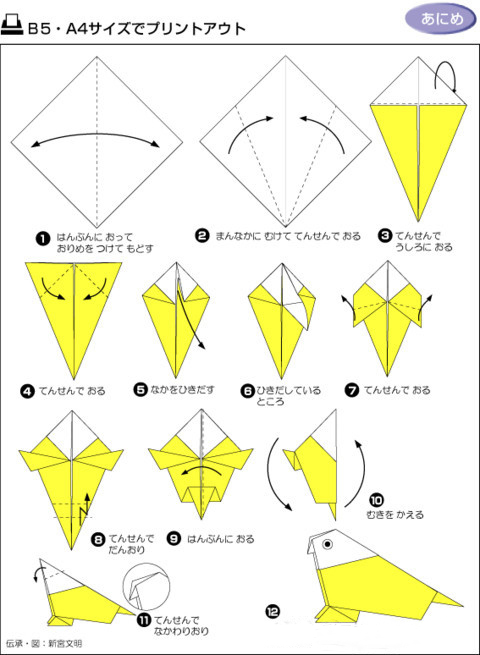 B5・A4サイズでプリントアウト

あにめ

❶ はんぶんに おって おりめを つけて もどす

❷ まんなかに むけて てんせんで おる

❸ てんせんで うしろに おる

❹ てんせんで おる

❺ なかをひきだす

❻ ひきだしている ところ

❼ てんせんで おる

❽ てんせんで だんおり

❾ はんぶんに おる

❿ むきを かえる

⓫ てんせんで なかわりおり

⓬

伝承・図：新宮文明