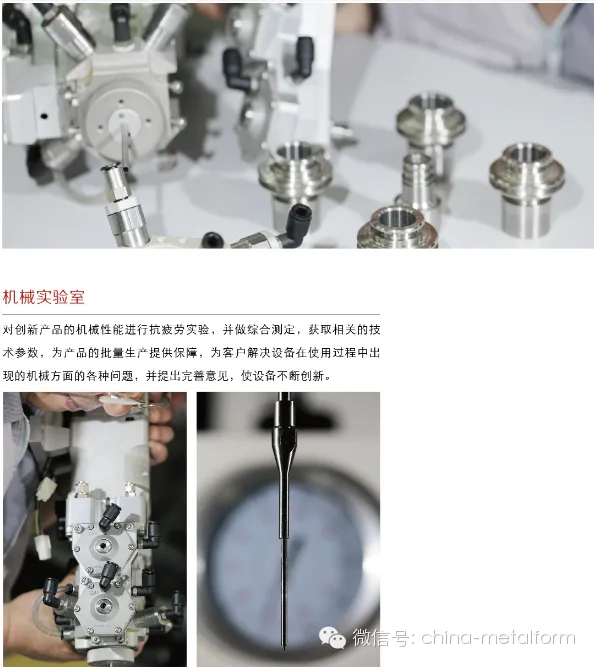 机械实验室

对创新产品的机械性能进行抗疲劳实验，并做综合测定，获取相关的技术参数，为产品的批量生产提供保障，为客户解决设备在使用过程中出现的机械方面的各种问题，并提出完善意见，使设备不断创新。

微信号: china-metalform