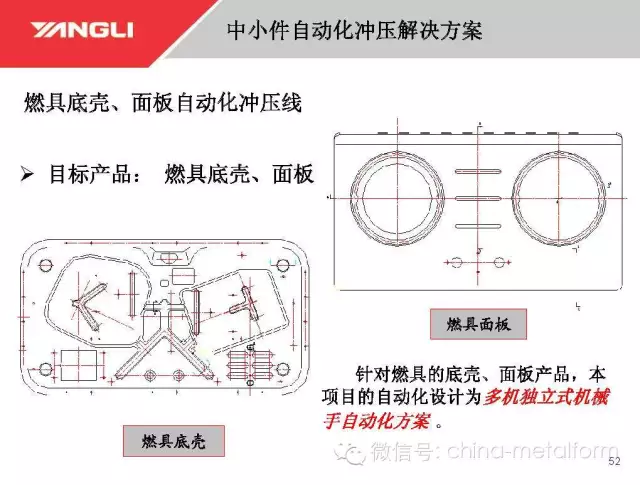 YANGLI

中小件自动化冲压解决方案

燃具底壳、面板自动化冲压线

➢ 目标产品： 燃具底壳、面板

燃具面板

燃具底壳

针对燃具的底壳、面板产品，本项目的自动化设计为多机独立式机械手自动化方案。

微信号: china-metalform

52