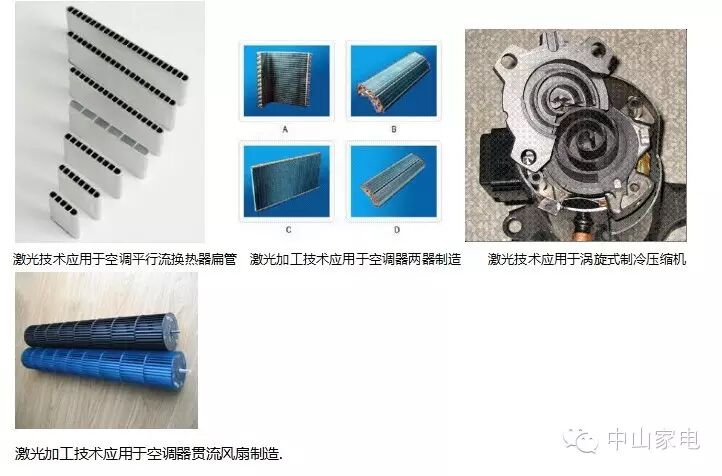 A

B

C

D

激光技术应用于空调平行流换热器扁管

激光加工技术应用于空调器两器制造

激光技术应用于涡旋式制冷压缩机

激光加工技术应用于空调器贯流风扇制造.

中山家电