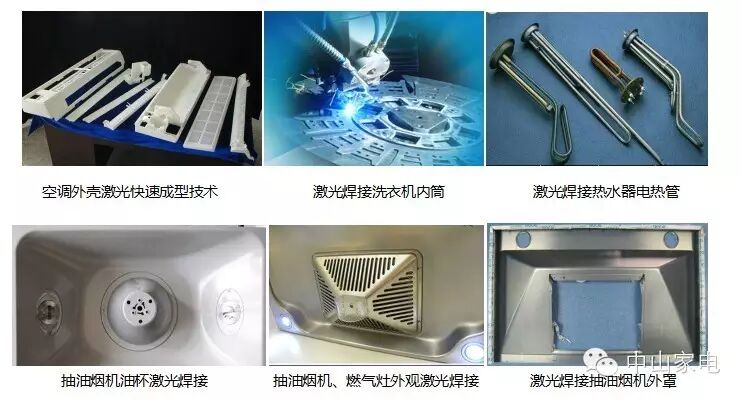 空调外壳激光快速成型技术

激光焊接洗衣机内筒

激光焊接热水器电热管

抽油烟机油杯激光焊接

抽油烟机、燃气灶外观激光焊接

激光焊接抽油烟机外罩

中山家电