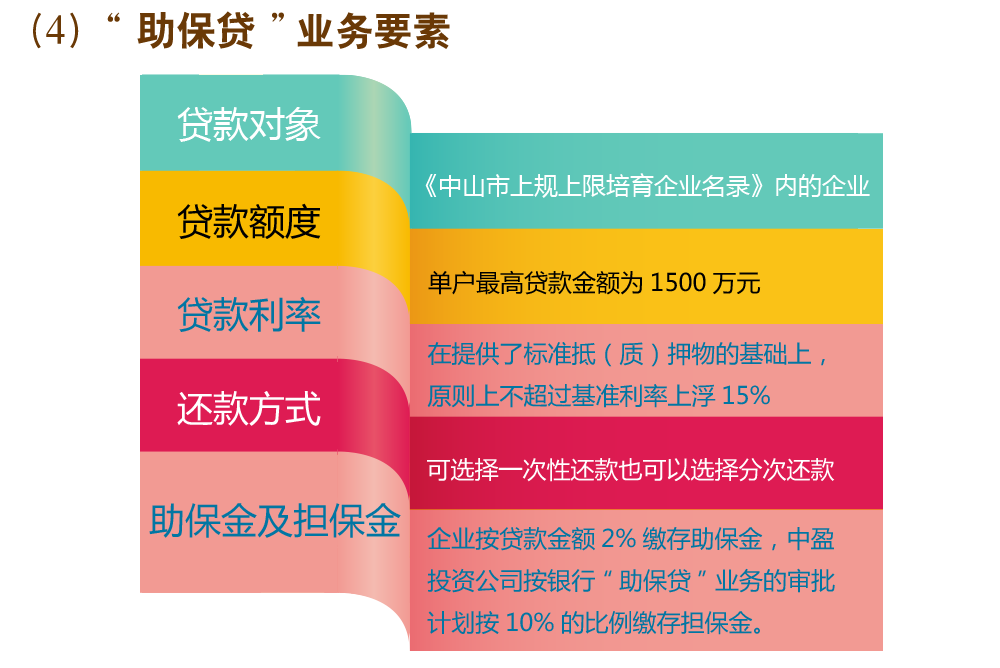 （4）“助保贷”业务要素

贷款对象

贷款额度

贷款利率

还款方式

助保金及担保金

《中山市上规上限培育企业名录》内的企业

单户最高贷款金额为1500万元

在提供了标准抵（质）押物的基础上，原则上不超过基准利率上浮15%

可选择一次性还款也可以选择分次还款

企业按贷款金额2%缴存助保金，中盈投资公司按银行“助保贷”业务的审批计划按10%的比例缴存担保金。