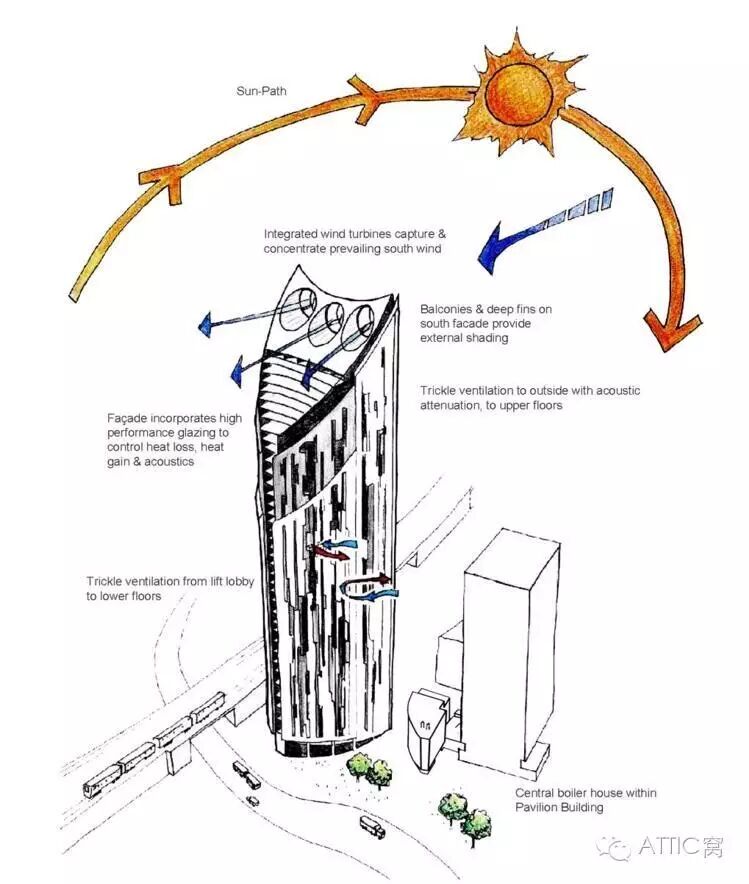 Sun-Path

Integrated wind turbines capture & concentrate prevailing south wind

Balconies & deep fins on south facade provide external shading

Trickle ventilation to outside with acoustic attenuation, to upper floors

Façade incorporates high performance glazing to control heat loss, heat gain & acoustics

Trickle ventilation from lift lobby to lower floors

Central boiler house within Pavilion Building

ATTIC窝