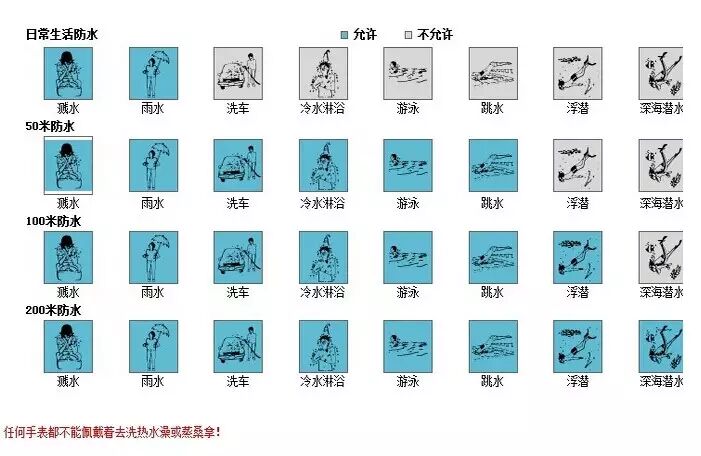 日常生活防水

允许　不允许

溅水　雨水　洗车　冷水淋浴　游泳　跳水　浮潜　深海潜水

50米防水

溅水　雨水　洗车　冷水淋浴　游泳　跳水　浮潜　深海潜水

100米防水

溅水　雨水　洗车　冷水淋浴　游泳　跳水　浮潜　深海潜水

200米防水

溅水　雨水　洗车　冷水淋浴　游泳　跳水　浮潜　深海潜水

任何手表都不能佩戴着去洗热水澡或蒸桑拿!