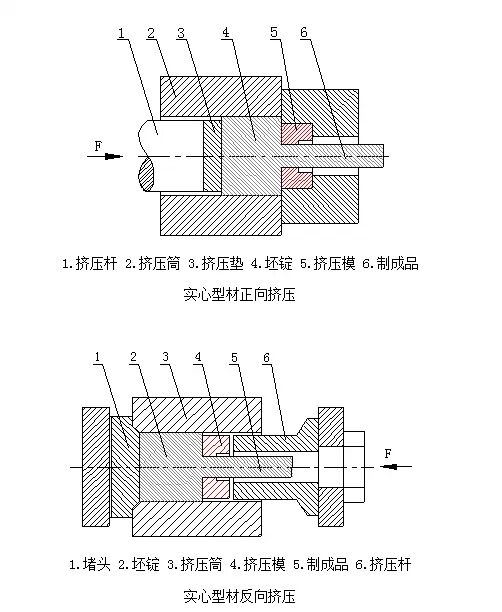 1 2 3 4 5 6

F

1.挤压杆 2.挤压筒 3.挤压垫 4.坯锭 5.挤压模 6.制成品

实心型材正向挤压

1 2 3 4 5 6

F

1.堵头 2.坯锭 3.挤压筒 4.挤压模 5.制成品 6.挤压杆

实心型材反向挤压