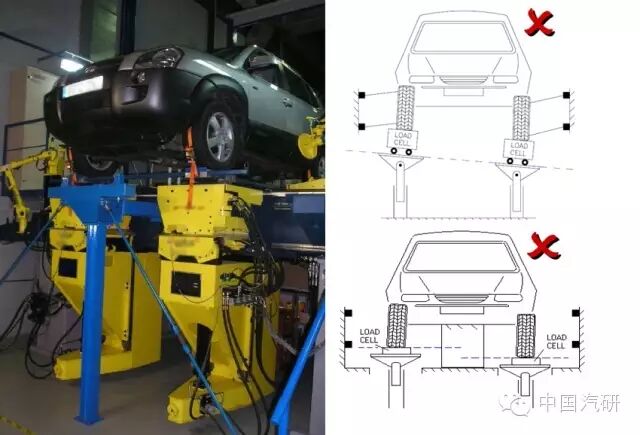 LOAD CELL

LOAD CELL

LOAD CELL

LOAD CELL

中国汽研