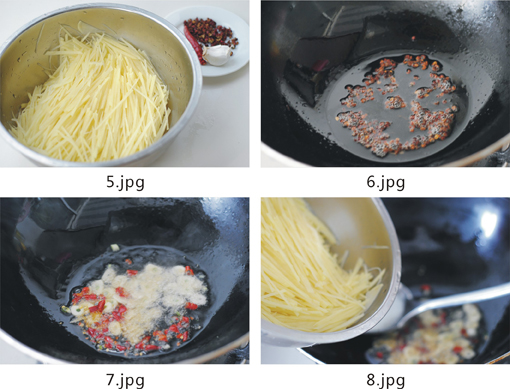 5.jpg

6.jpg

7.jpg

8.jpg