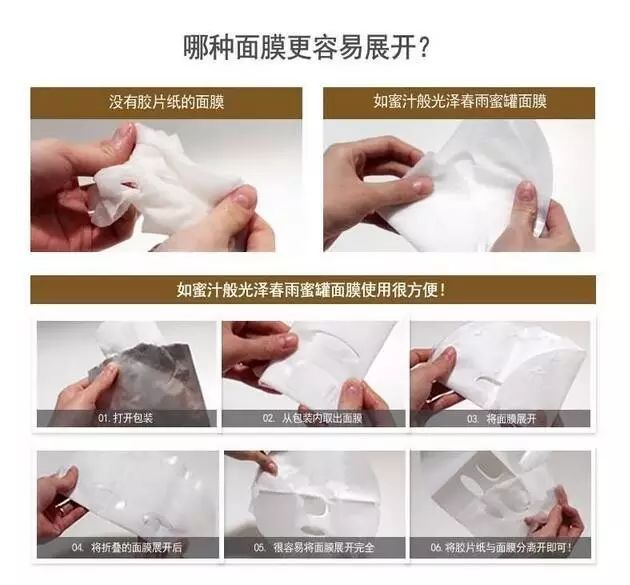 哪种面膜更容易展开?

没有胶片纸的面膜

如蜜汁般光泽春雨蜜罐面膜

如蜜汁般光泽春雨蜜罐面膜使用很方便!

01. 打开包装

02. 从包装内取出面膜

03. 将面膜展开

04. 将折叠的面膜展开后

05. 很容易将面膜展开完全

06. 将胶片纸与面膜分离开即可!