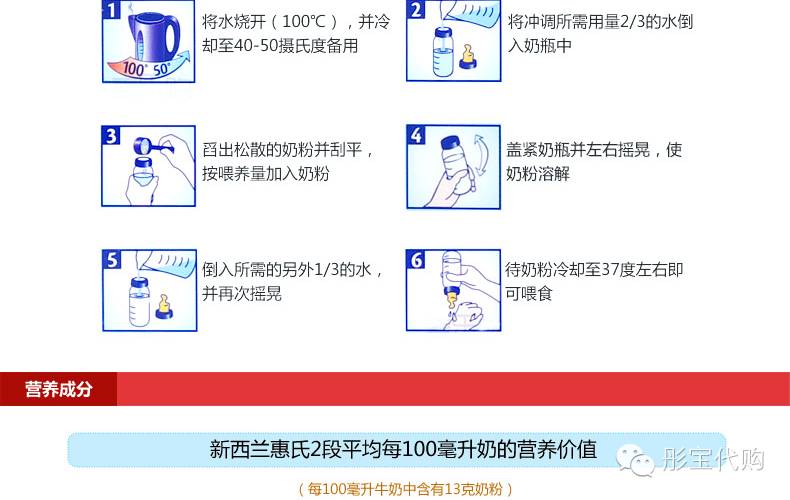 1

100° 50°

将水烧开（100℃），并冷却至40-50摄氏度备用

2

将冲调所需用量2/3的水倒入奶瓶中

3

舀出松散的奶粉并刮平，按喂养量加入奶粉

4

盖紧奶瓶并左右摇晃，使奶粉溶解

5

倒入所需的另外1/3的水，并再次摇晃

6

待奶粉冷却至37度左右即可喂食

营养成分

新西兰惠氏2段平均每100毫升奶的营养价值

彤宝代购

（每100毫升牛奶中含有13克奶粉）