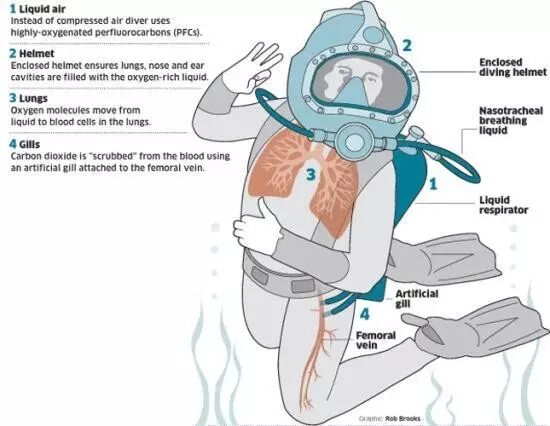 1 Liquid air
Instead of compressed air diver uses highly-oxygenated perfluorocarbons (PFCs).

2 Helmet
Enclosed helmet ensures lungs, nose and ear cavities are filled with the oxygen-rich liquid.

3 Lungs
Oxygen molecules move from liquid to blood cells in the lungs.

4 Gills
Carbon dioxide is "scrubbed" from the blood using an artificial gill attached to the femoral vein.

2

Enclosed diving helmet

Nasotracheal breathing liquid

3

1

Liquid respirator

Artificial gill

4

Femoral vein

Graphic: Rob Brooks