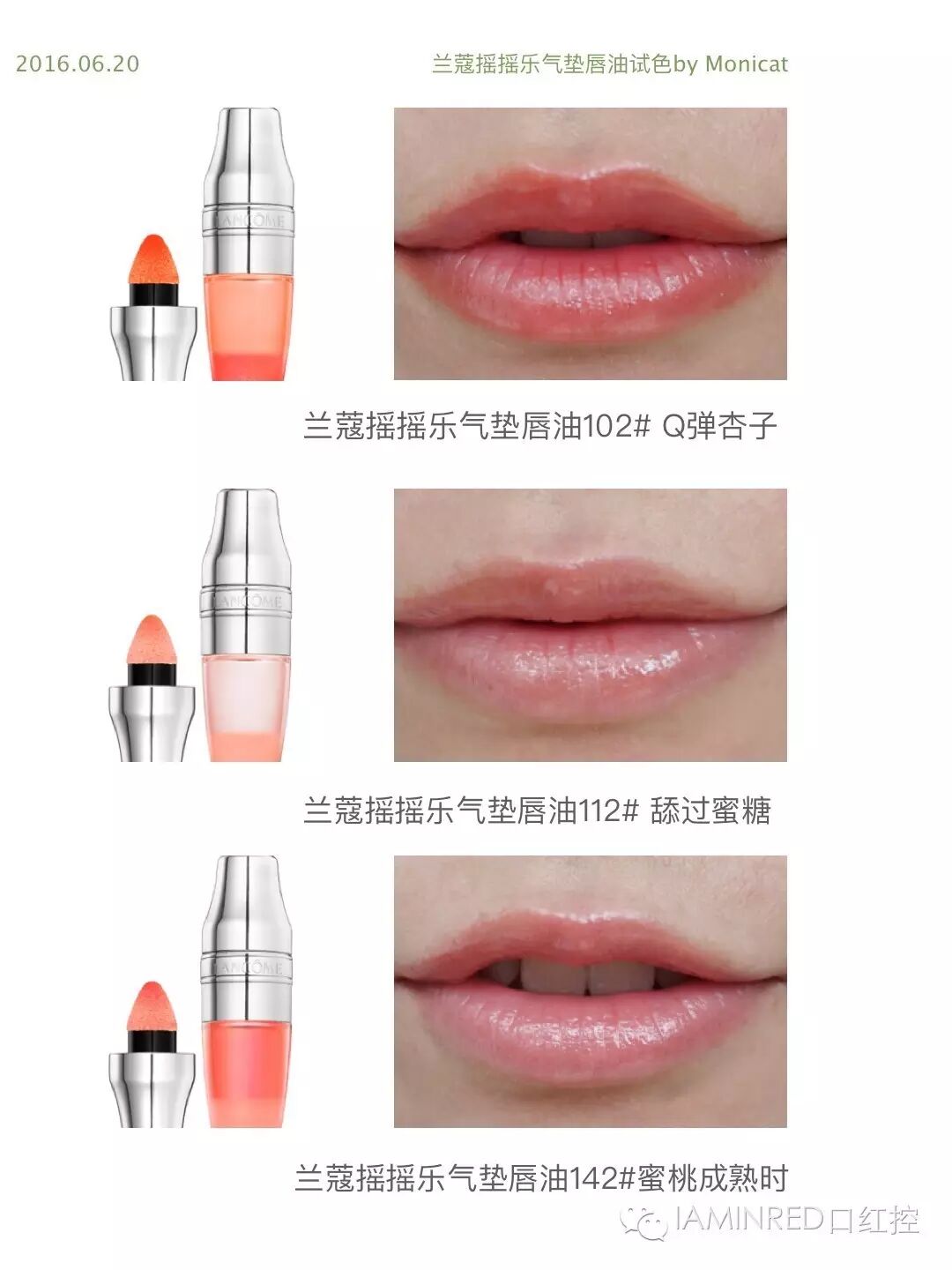 2016.06.20

兰蔻摇摇乐气垫唇油试色by Monicat

LANCÔME

兰蔻摇摇乐气垫唇油102# Q弹杏子

LANCÔME

兰蔻摇摇乐气垫唇油112# 舔过蜜糖

LANCÔME

兰蔻摇摇乐气垫唇油142#蜜桃成熟时

IAMINRED口红控