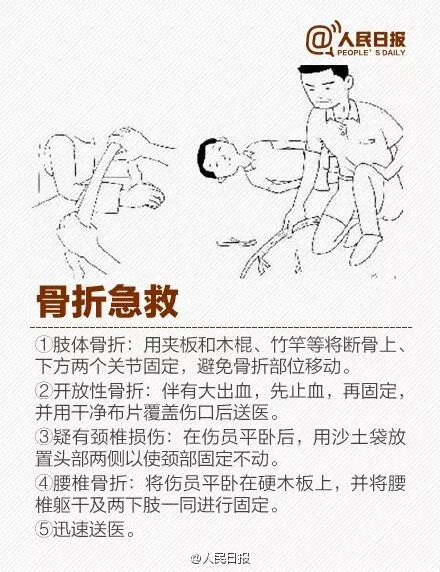 @人民日报
PEOPLE' S DAILY

骨折急救

①肢体骨折：用夹板和木棍、竹竿等将断骨上、下方两个关节固定，避免骨折部位移动。

②开放性骨折：伴有大出血，先止血，再固定，并用干净布片覆盖伤口后送医。

③疑有颈椎损伤：在伤员平卧后，用沙土袋放置头部两侧以使颈部固定不动。

④腰椎骨折：将伤员平卧在硬木板上，并将腰椎躯干及两下肢一同进行固定。

⑤迅速送医。

@人民日报