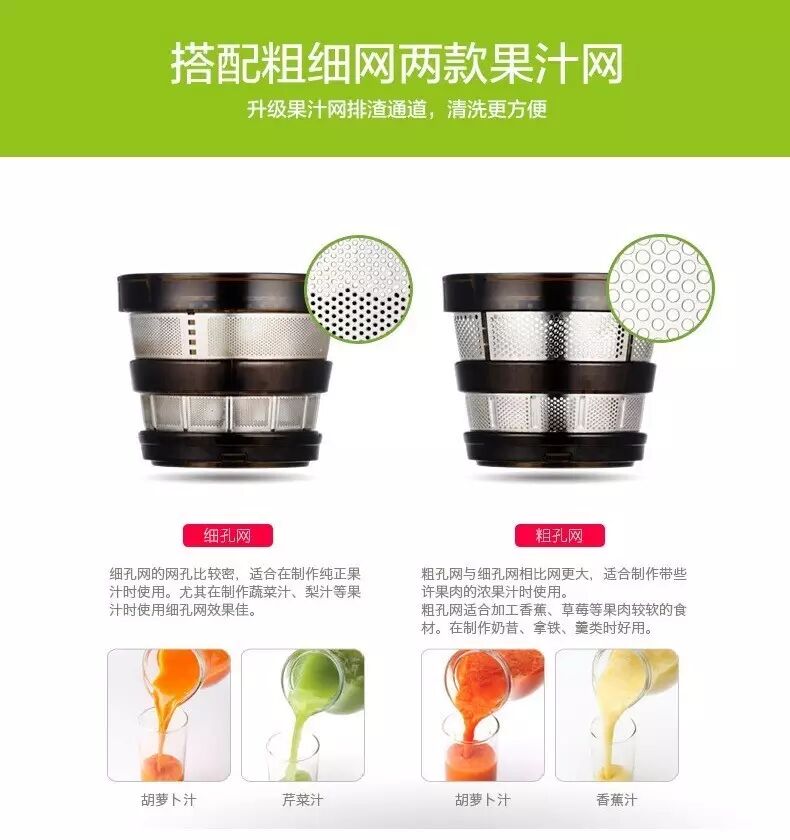 搭配粗细网两款果汁网

升级果汁网排渣通道，清洗更方便

细孔网

细孔网的网孔比较密，适合在制作纯正果汁时使用。尤其在制作蔬菜汁、梨汁等果汁时使用细孔网效果佳。

胡萝卜汁

芹菜汁

粗孔网

粗孔网与细孔网相比网更大，适合制作带些许果肉的浓果汁时使用。
粗孔网适合加工香蕉、草莓等果肉较软的食材。在制作奶昔、拿铁、羹类时好用。

胡萝卜汁

香蕉汁