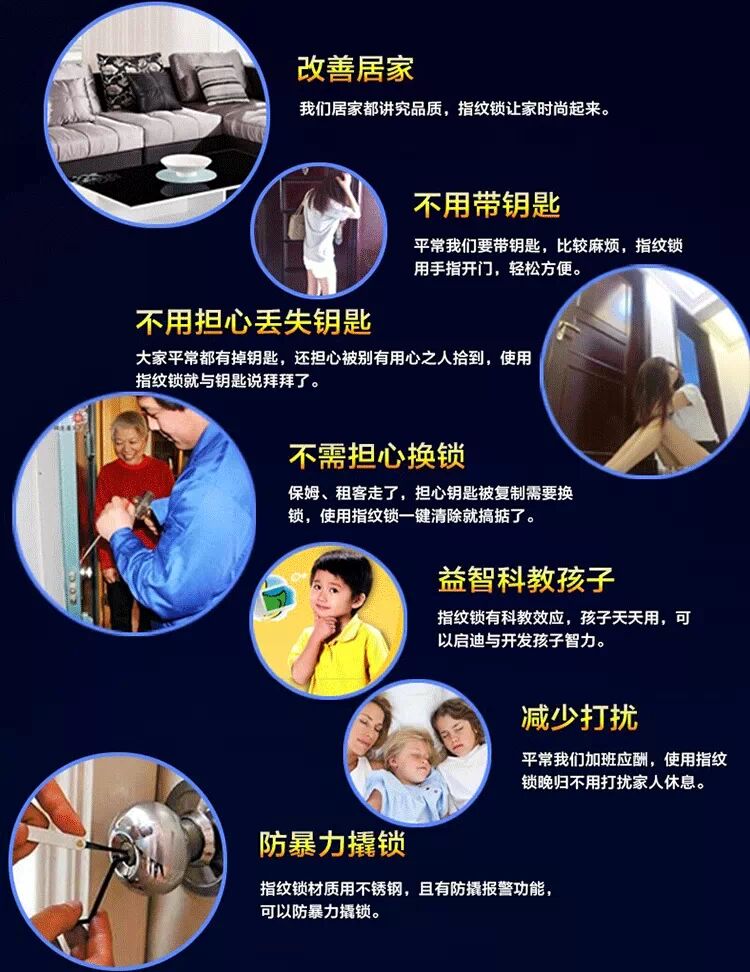 改善居家

我们居家都讲究品质，指纹锁让家时尚起来。

不用带钥匙

平常我们要带钥匙，比较麻烦，指纹锁用手指开门，轻松方便。

不用担心丢失钥匙

大家平常都有掉钥匙，还担心被别有用心之人拾到，使用指纹锁就与钥匙说拜拜了。

不需担心换锁

保姆、租客走了，担心钥匙被复制需要换锁，使用指纹锁一键清除就搞掂了。

益智科教孩子

指纹锁有科教效应，孩子天天用，可以启迪与开发孩子智力。

减少打扰

平常我们加班应酬，使用指纹锁晚归不用打扰家人休息。

防暴力撬锁

指纹锁材质用不锈钢，且有防撬报警功能，可以防暴力撬锁。