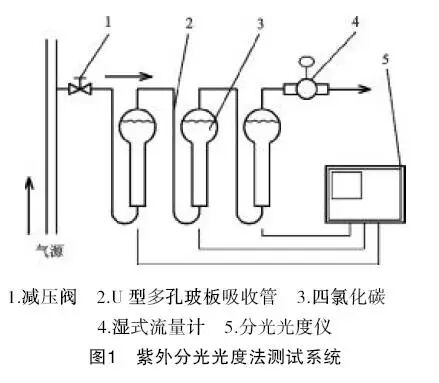 1
2
3
4
5
气源

1.减压阀　2.U 型多孔玻板吸收管　3.四氯化碳
4.湿式流量计　5.分光光度仪
图1　紫外分光光度法测试系统