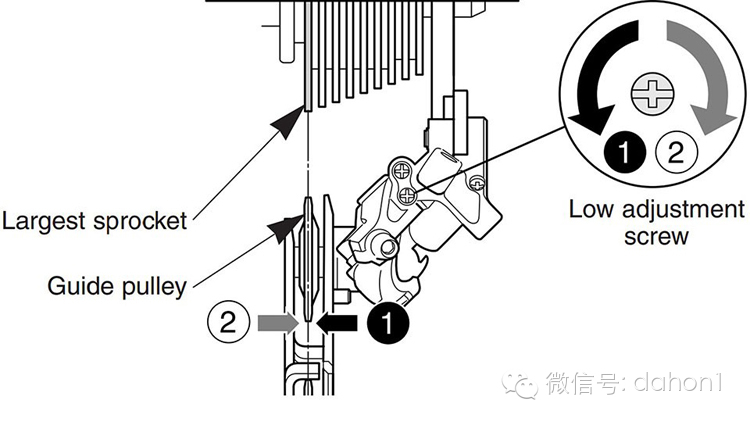 1
2
Low adjustment screw
Largest sprocket
Guide pulley
2
1
微信号: dahon1