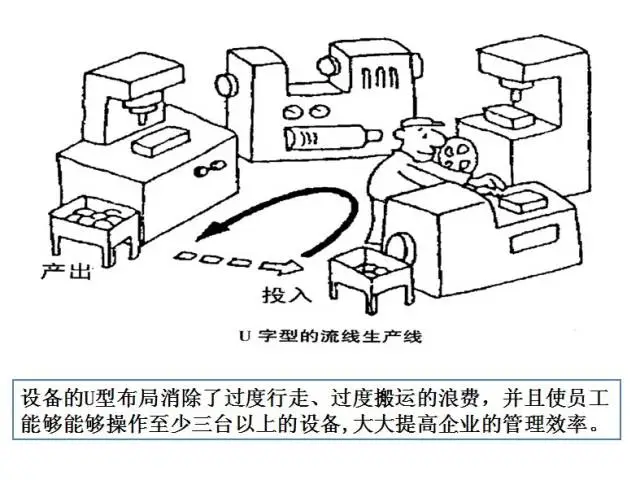 产出

投入

U 字型的流线生产线

设备的U型布局消除了过度行走、过度搬运的浪费，并且使员工能够能够操作至少三台以上的设备,大大提高企业的管理效率。