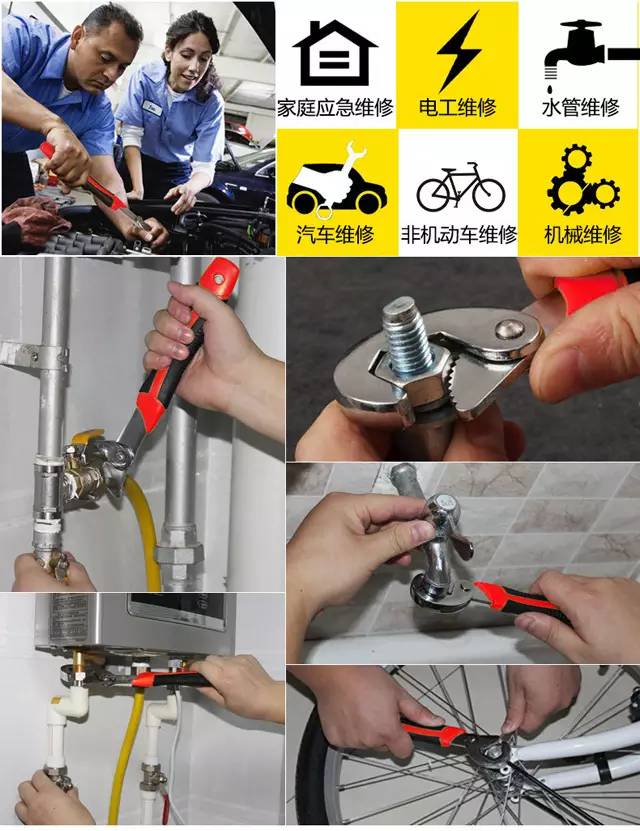 家庭应急维修

电工维修

水管维修

汽车维修

非机动车维修

机械维修