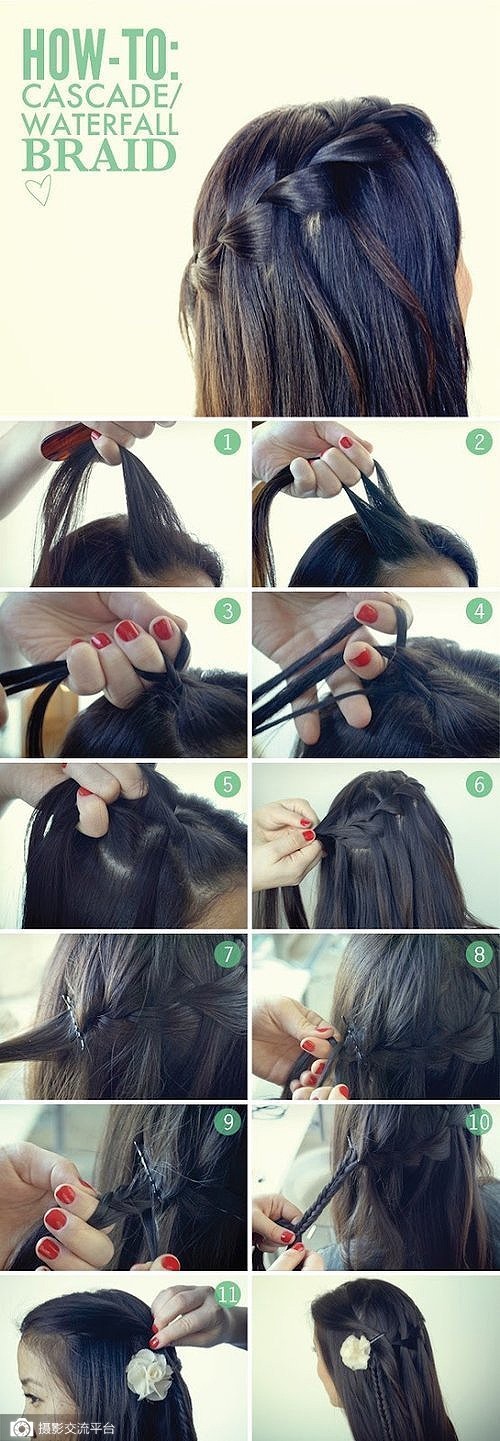 HOW-TO:
CASCADE/
WATERFALL
BRAID

1
2
3
4
5
6
7
8
9
10
11

摄影交流平台