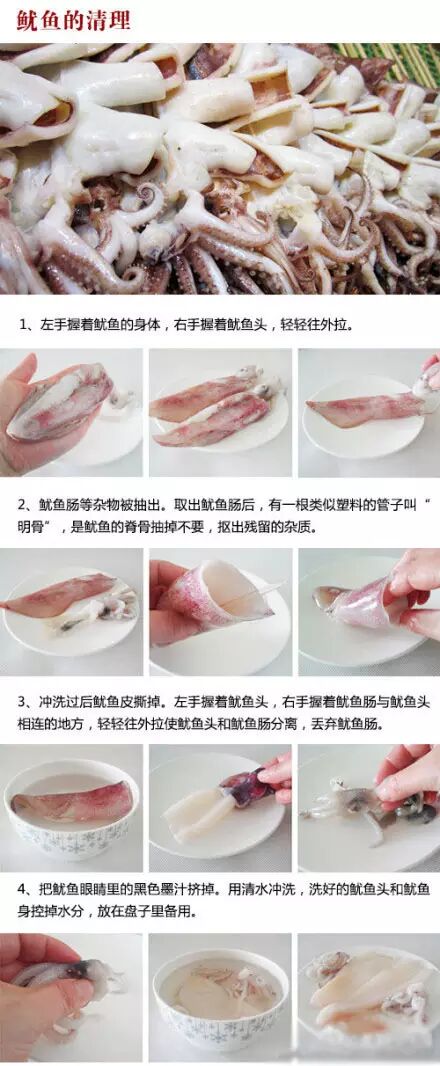 鱿鱼的清理

1、左手握着鱿鱼的身体，右手握着鱿鱼头，轻轻往外拉。

2、鱿鱼肠等杂物被抽出。取出鱿鱼肠后，有一根类似塑料的管子叫“明骨”，是鱿鱼的脊骨抽掉不要，抠出残留的杂质。

3、冲洗过后鱿鱼皮撕掉。左手握着鱿鱼头，右手握着鱿鱼肠与鱿鱼头相连的地方，轻轻往外拉使鱿鱼头和鱿鱼肠分离，丢弃鱿鱼肠。

4、把鱿鱼眼睛里的黑色墨汁挤掉。用清水冲洗，洗好的鱿鱼头和鱿鱼身控掉水分，放在盘子里备用。