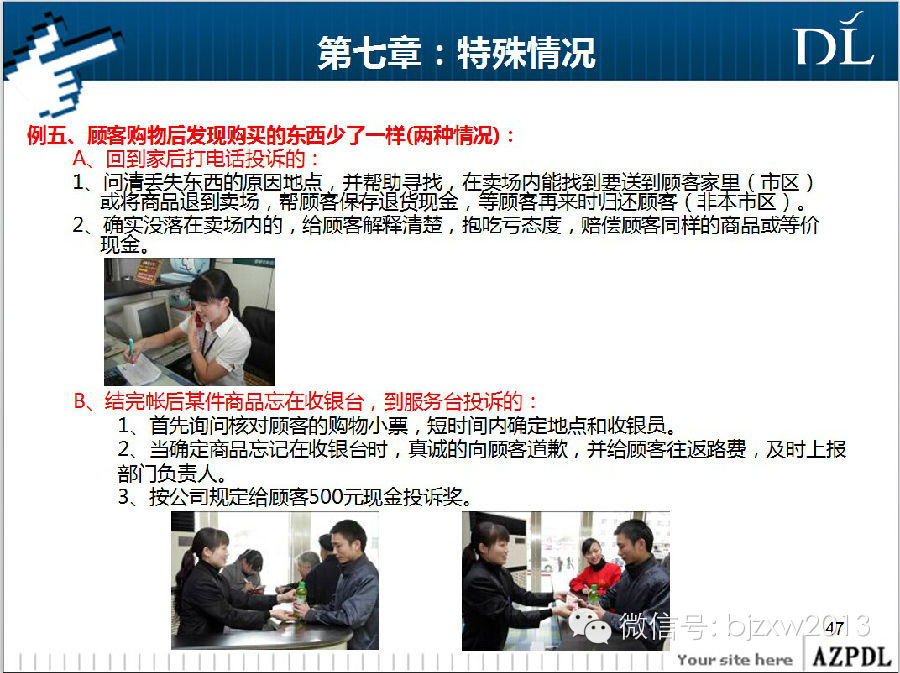 第七章：特殊情况

DL

例五、顾客购物后发现购买的东西少了一样(两种情况)：

A、回到家后打电话投诉的：

1、问清丢失东西的原因地点，并帮助寻找，在卖场内能找到要送到顾客家里（市区）或将商品退到卖场，帮顾客保存退货现金，等顾客再来时归还顾客（非本市区）。

2、确实没落在卖场内的，给顾客解释清楚，抱吃亏态度，赔偿顾客同样的商品或等价现金。

B、结完帐后某件商品忘在收银台，到服务台投诉的：

1、首先询问核对顾客的购物小票，短时间内确定地点和收银员。

2、当确定商品忘记在收银台时，真诚的向顾客道歉，并给顾客往返路费，及时上报部门负责人。

3、按公司规定给顾客500元现金投诉奖。

微信号: bjzxw2013

47

Your site here

AZPDL