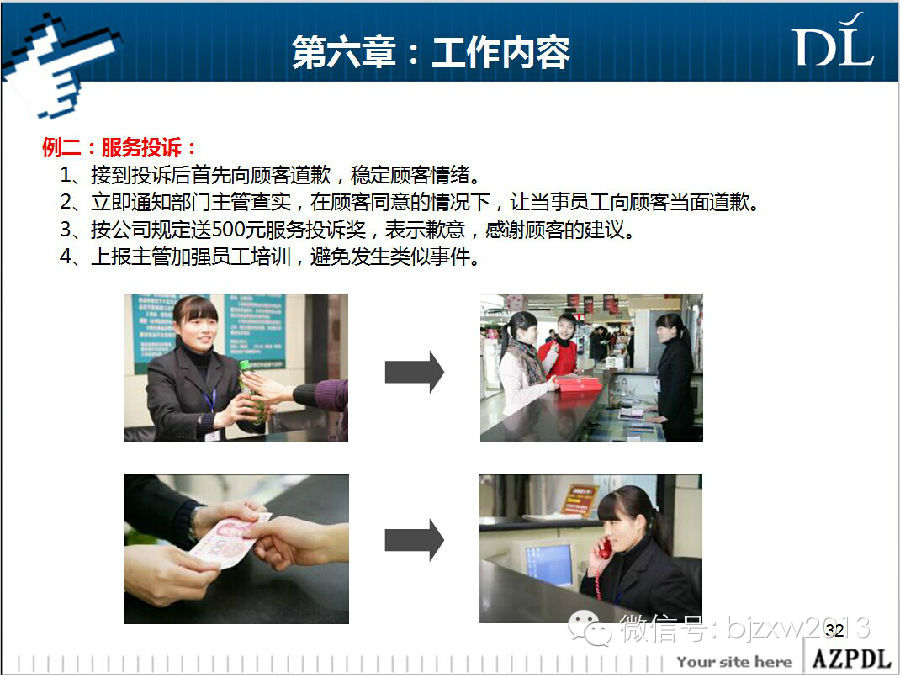 第六章：工作内容

DL

例二：服务投诉：
1、接到投诉后首先向顾客道歉，稳定顾客情绪。
2、立即通知部门主管查实，在顾客同意的情况下，让当事员工向顾客当面道歉。
3、按公司规定送500元服务投诉奖，表示歉意，感谢顾客的建议。
4、上报主管加强员工培训，避免发生类似事件。

微信号：bjzxw2013

32

Your site here

AZPDL