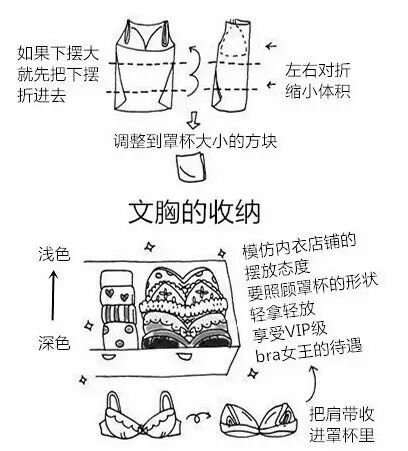 如果下摆大
就先把下摆
折进去

左右对折
缩小体积

调整到罩杯大小的方块

文胸的收纳

浅色

深色

模仿内衣店铺的
摆放态度
要照顾罩杯的形状
轻拿轻放
享受VIP级
bra女王的待遇

把肩带收
进罩杯里