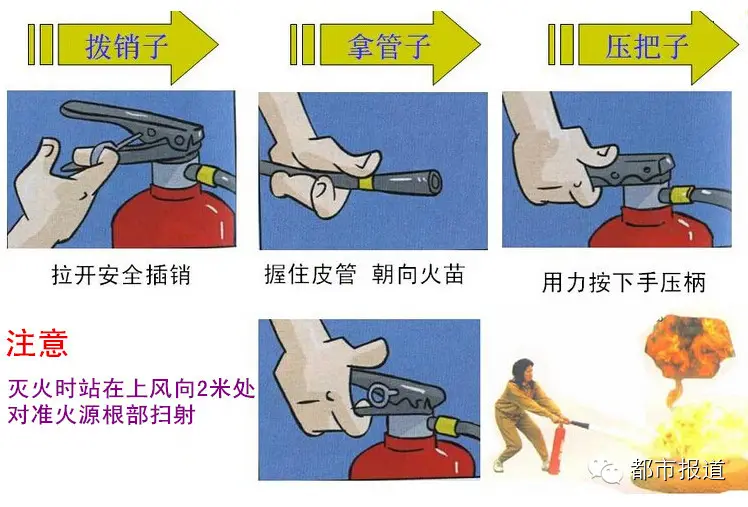 拔销子

拿管子

压把子

拉开安全插销

握住皮管 朝向火苗

用力按下手压柄

注意

灭火时站在上风向2米处
对准火源根部扫射

都市报道