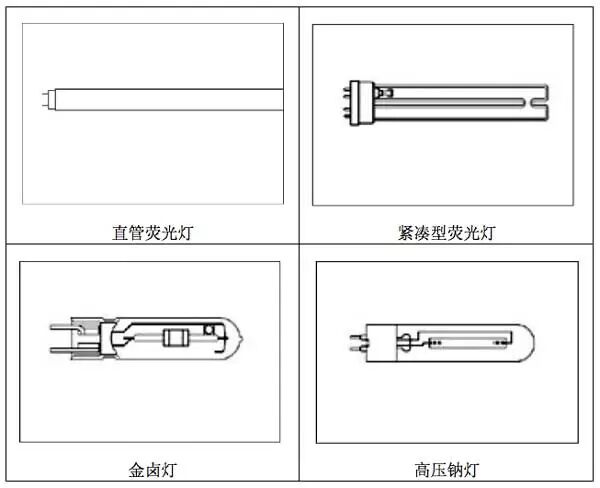 | 直管荧光灯 | 紧凑型荧光灯 |
|---|---|
| 金卤灯 | 高压钠灯 |