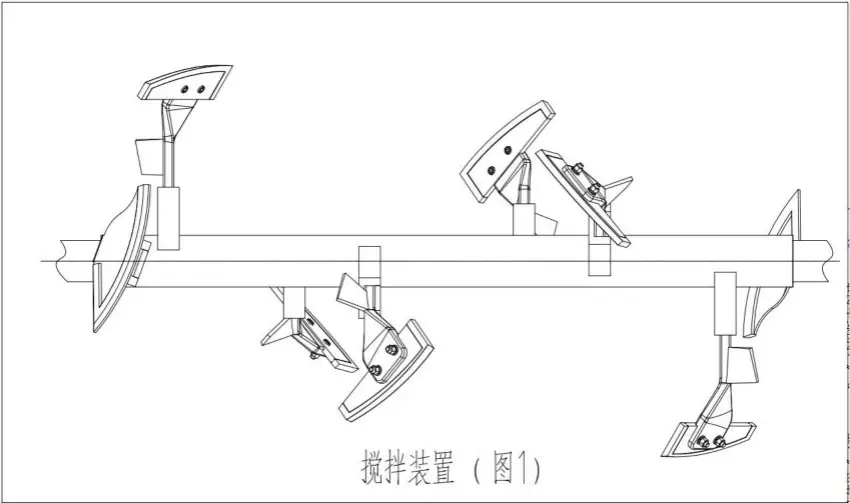 搅拌装置（图1）