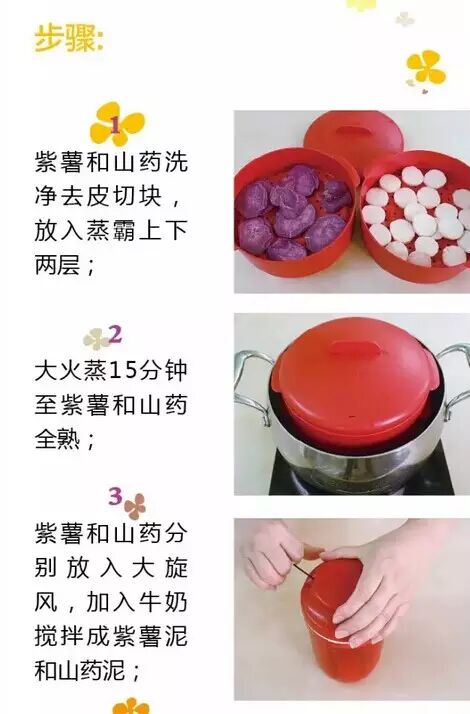 步骤:

1
紫薯和山药洗净去皮切块，放入蒸霸上下两层；

2
大火蒸15分钟至紫薯和山药全熟；

3
紫薯和山药分别放入大旋风，加入牛奶搅拌成紫薯泥和山药泥；