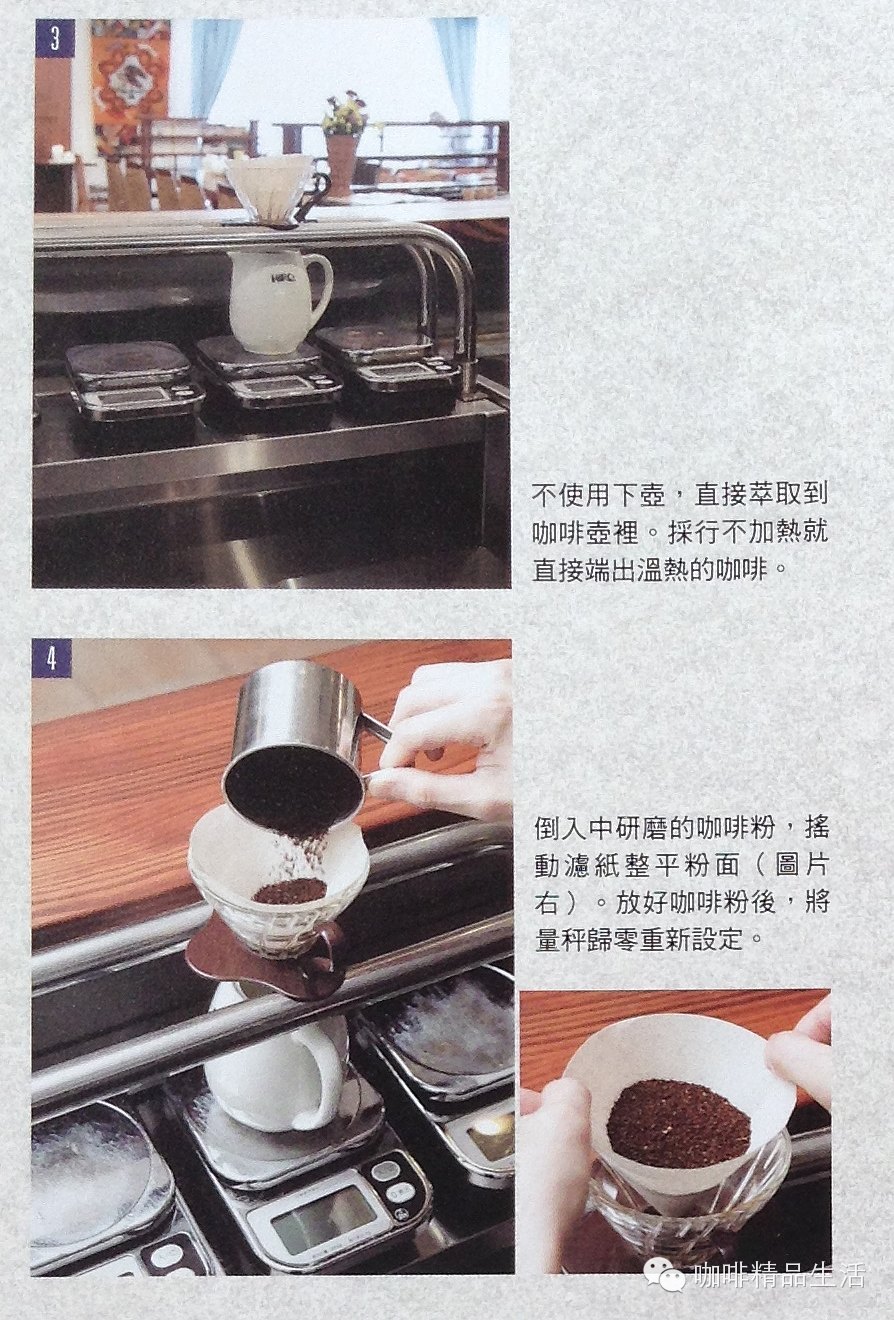 3

不使用下壺，直接萃取到咖啡壺裡。採行不加熱就直接端出溫熱的咖啡。

4

倒入中研磨的咖啡粉，搖動濾紙整平粉面（圖片右）。放好咖啡粉後，將量秤歸零重新設定。

咖啡精品生活